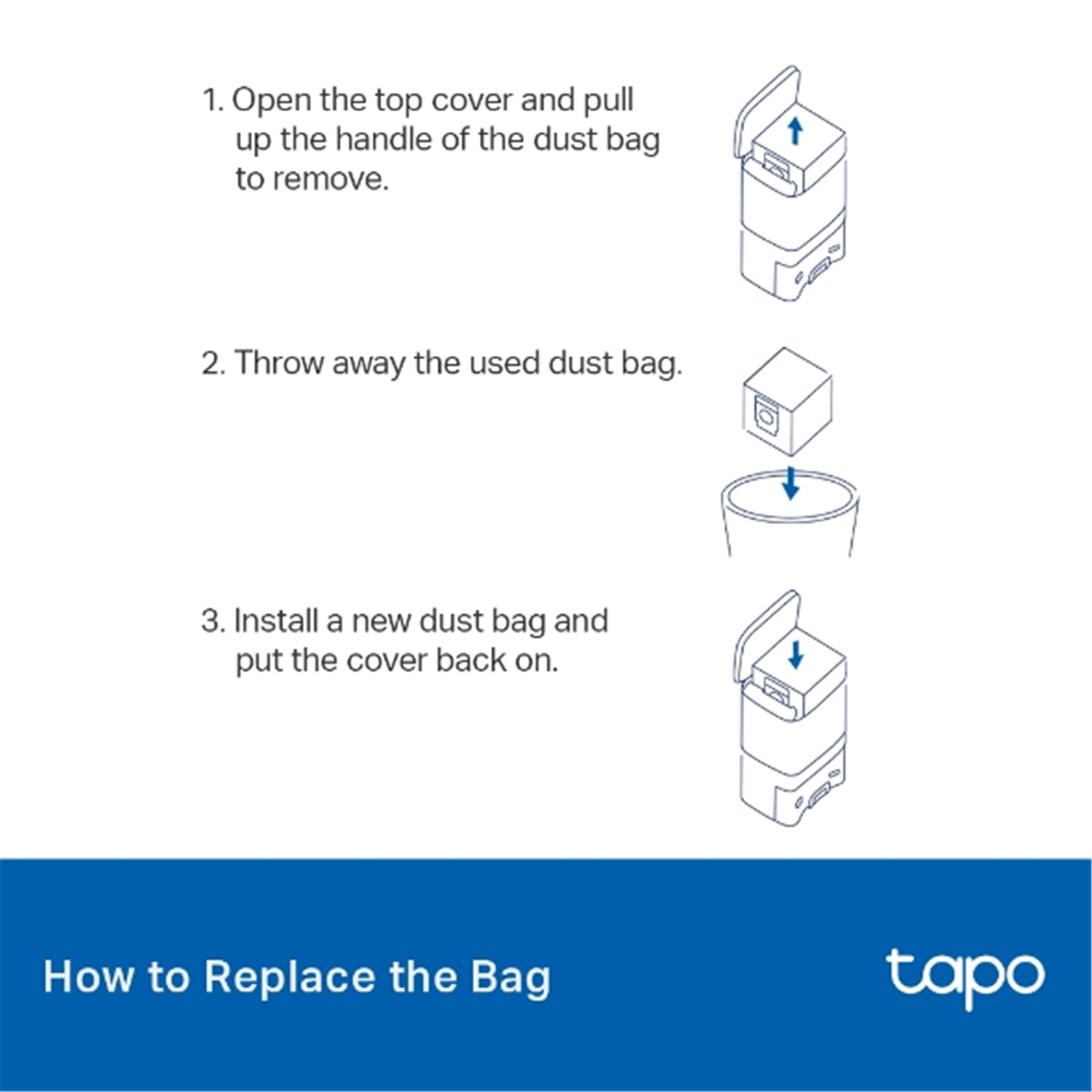 1. Open the top cover and pull up the handle of the dust bag to remove.

2. Throw away the used dust bag.

3. Install a new dust bag and put the cover back on.

How to Replace the Bag

tapo