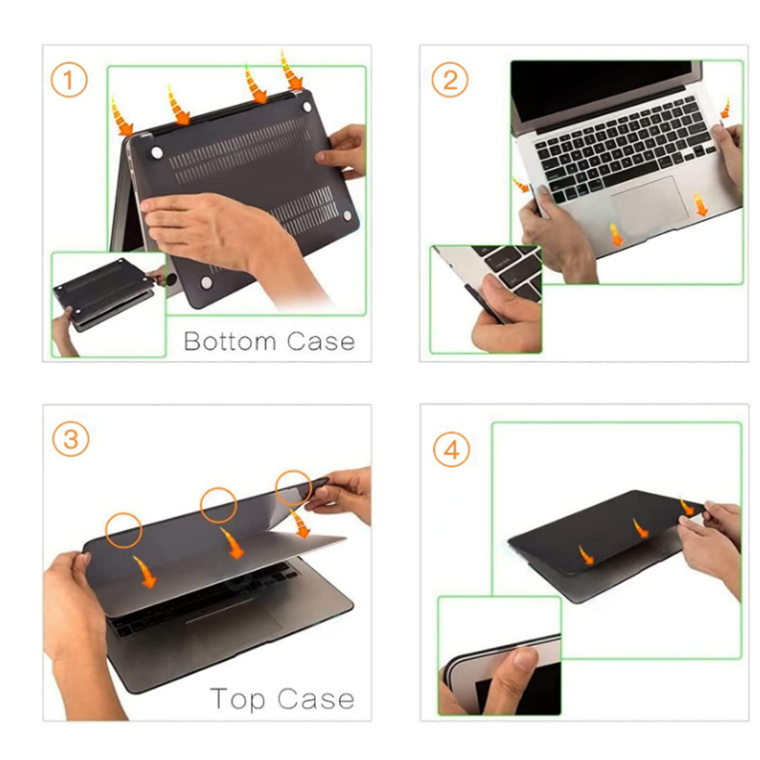 1

Bottom Case

2

3

Top Case

4