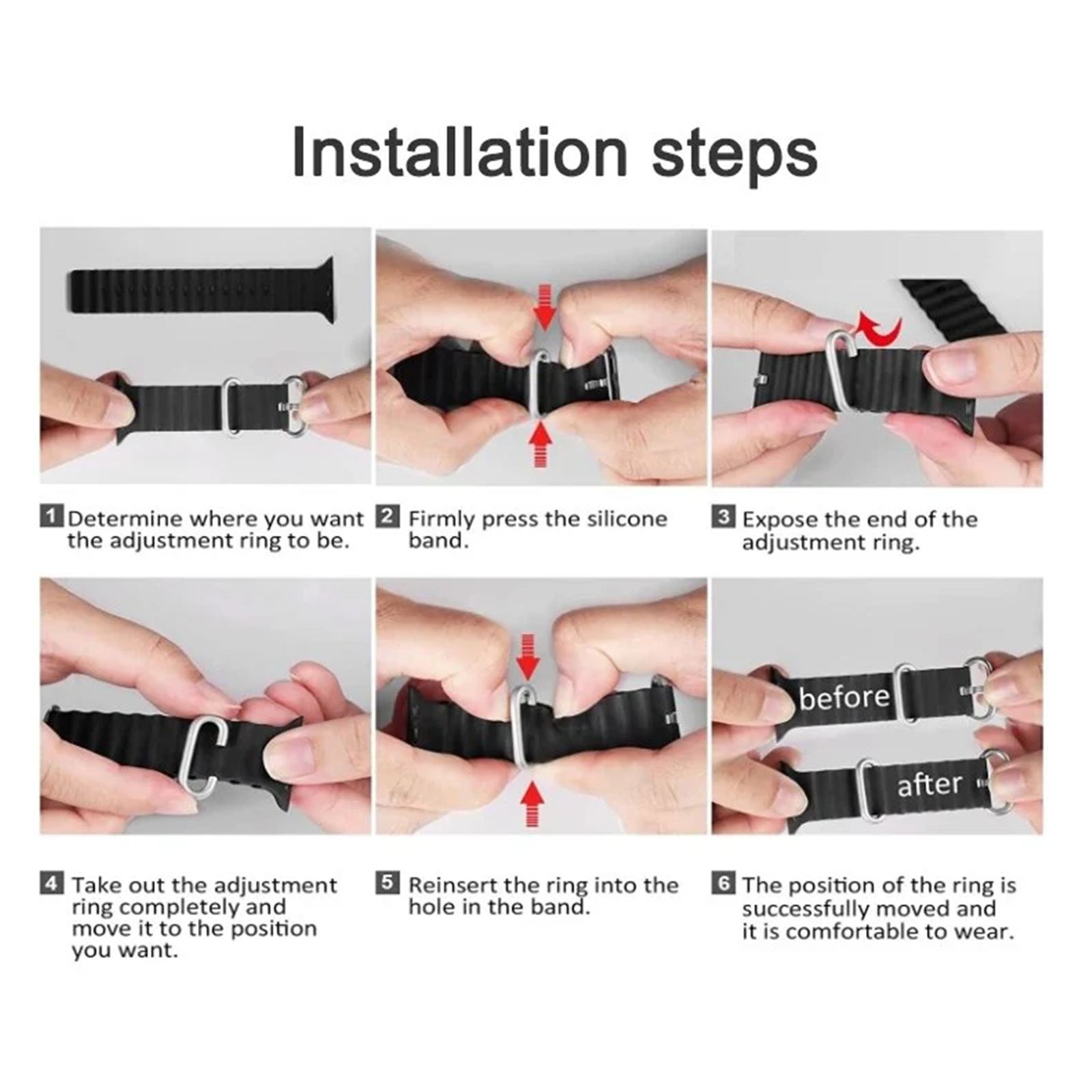 Installation steps

1 Determine where you want the adjustment ring to be.

2 Firmly press the silicone band.

3 Expose the end of the adjustment ring.

before

after

4 Take out the adjustment ring completely and move it to the position you want.

5 Reinsert the ring into the hole in the band.

6 The position of the ring is successfully moved and it is comfortable to wear.