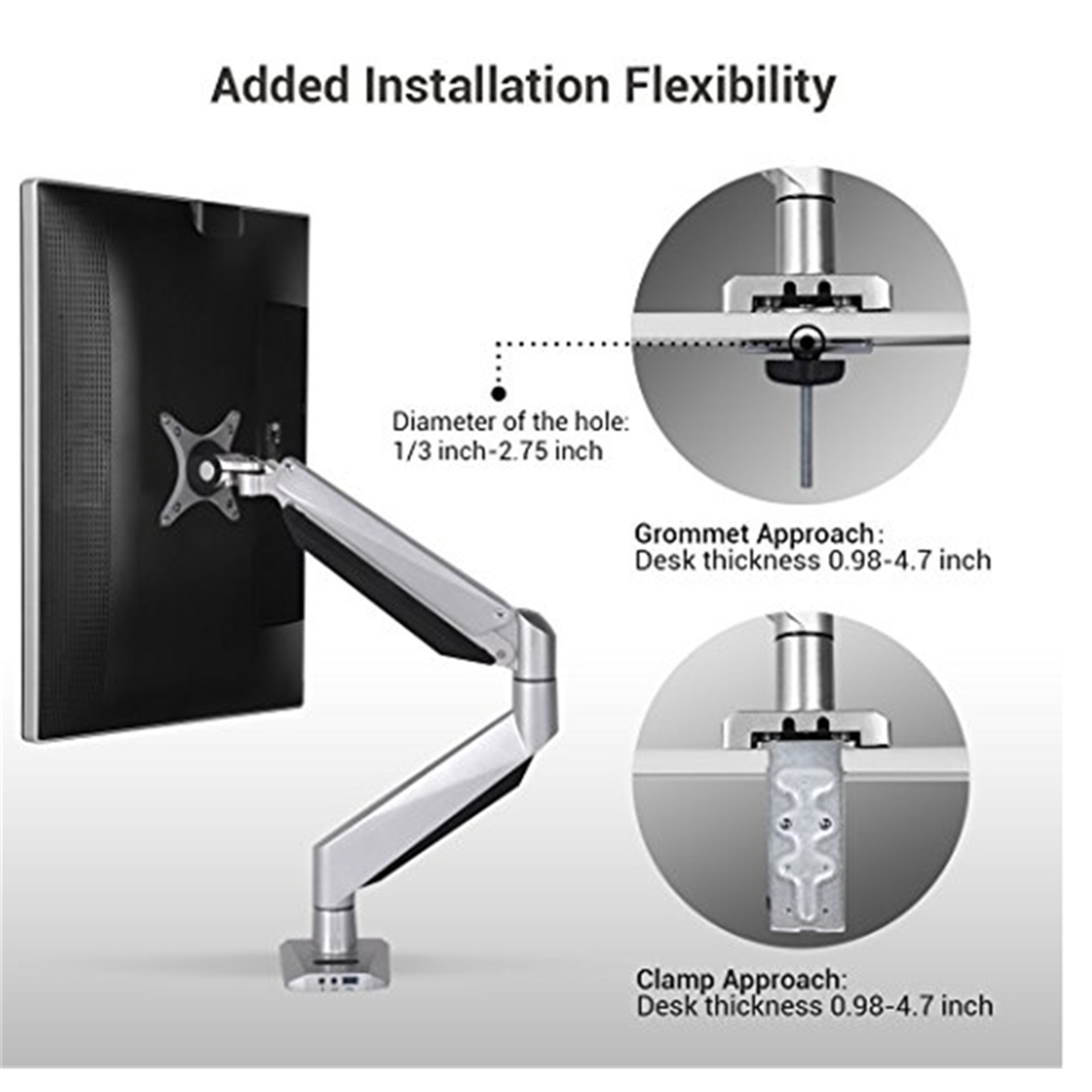 Added Installation Flexibility

Diameter of the hole:
1/3 inch-2.75 inch

Grommet Approach:
Desk thickness 0.98-4.7 inch

Clamp Approach:
Desk thickness 0.98-4.7 inch