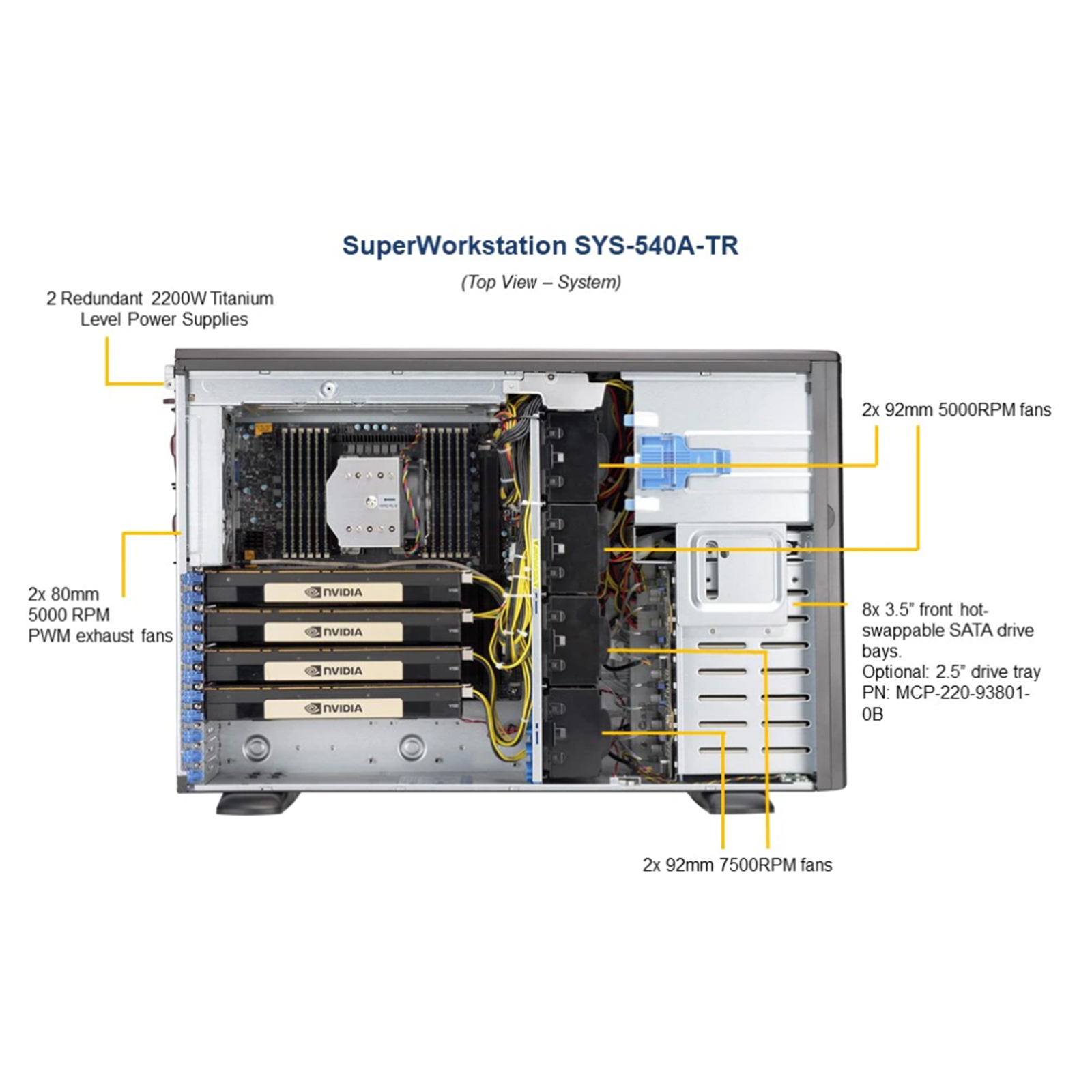 SuperWorkstation SYS-540A-TR

(Top View – System)

2 Redundant 2200W Titanium Level Power Supplies

2x 92mm 5000RPM fans

2x 80mm 5000 RPM PWM exhaust fans

NVIDIA

NVIDIA

NVIDIA

NVIDIA

8x 3.5" front hot-swappable SATA drive bays.
Optional: 2.5" drive tray PN: MCP-220-93801-0B

2x 92mm 7500RPM fans